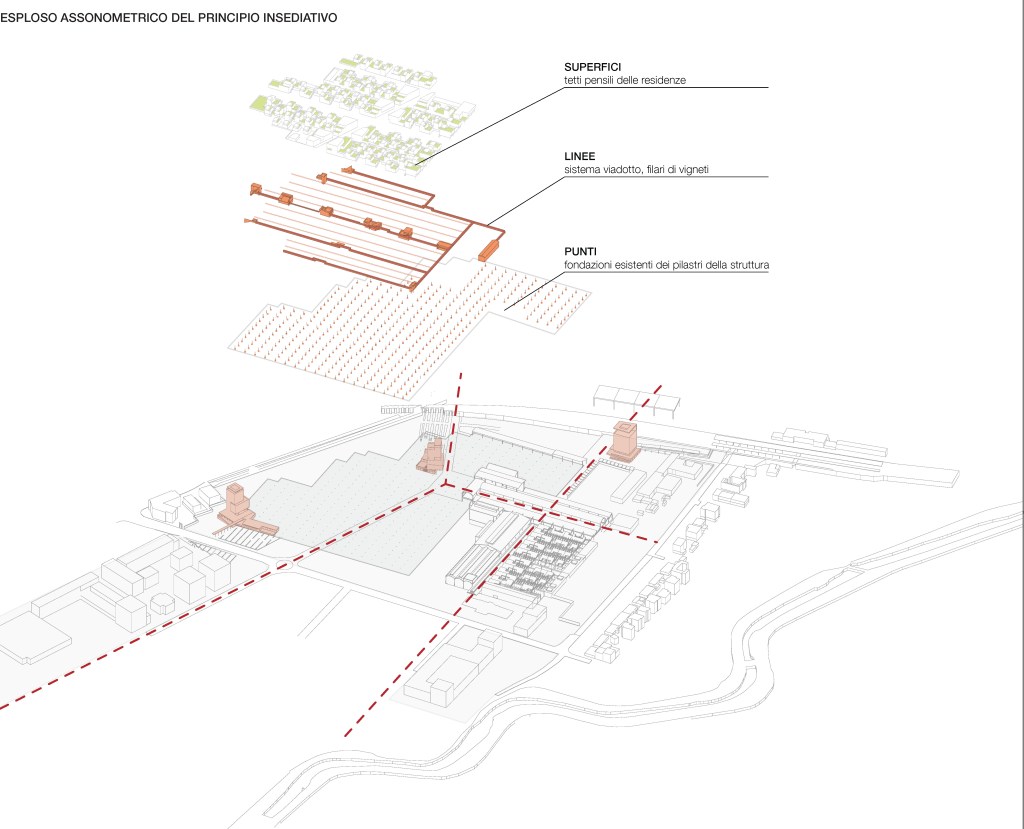 ESPLOSO ASSONOMETRICO DEL PRINCIPIO INSEDIATIVO

SUPERFICI
tetti pensili delle residenze

LINEE
sistema viadotto, filari di vigneti

PUNTI
fondazioni esistenti dei pilastri della struttura